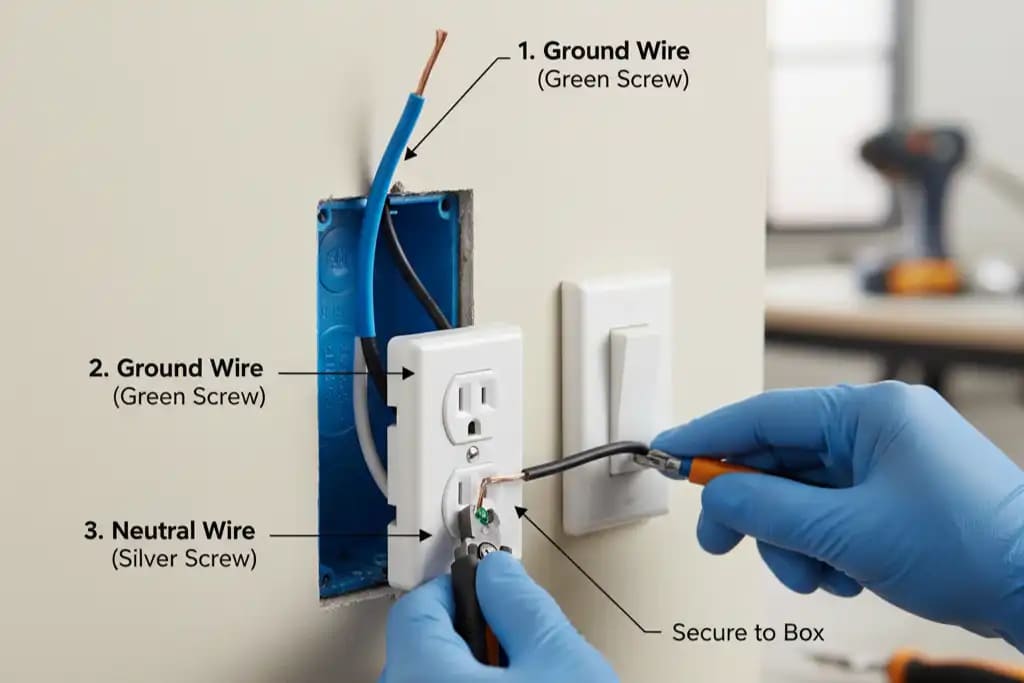 1. Ground Wire
(Green Screw)

2. Ground Wire
(Green Screw)

3. Neutral Wire
(Silver Screw)

Secure to Box